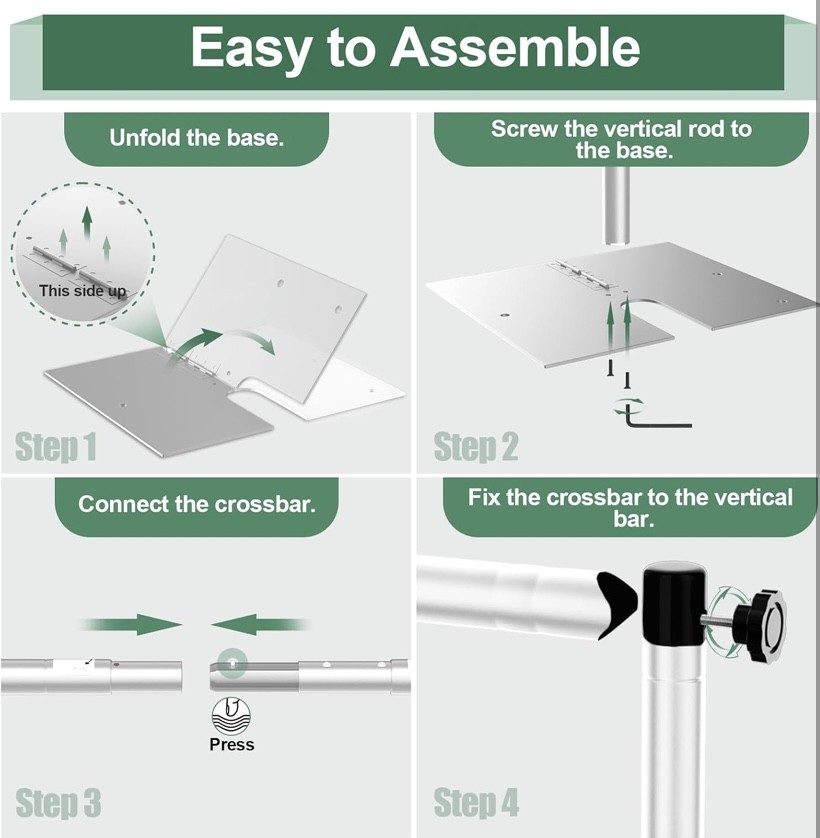 Easy to Assemble

Unfold the base.

This side up

Step 1

Screw the vertical rod to the base.

Step 2

Connect the crossbar.

Press

Step 3

Fix the crossbar to the vertical bar.

Step 4